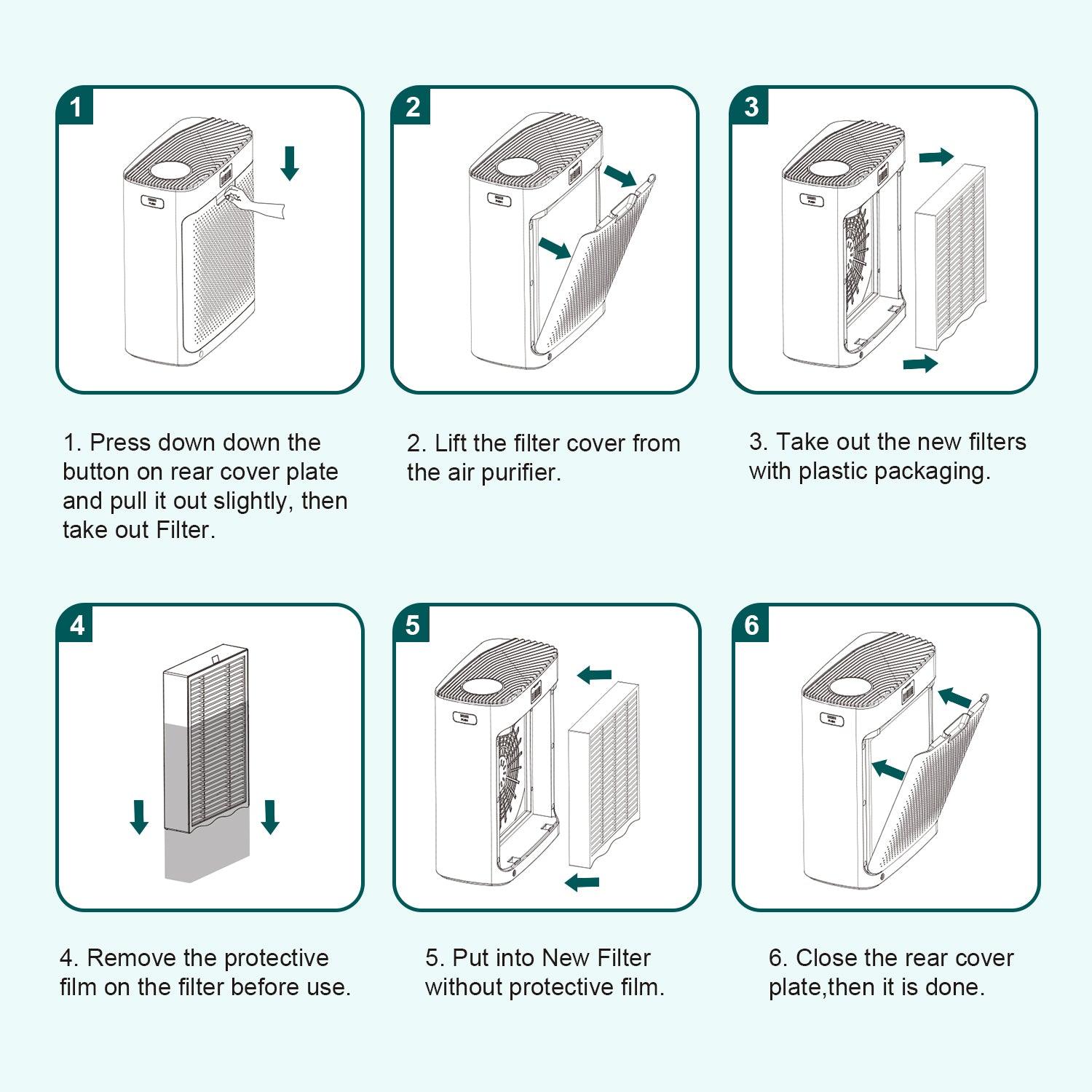 1

2

3

1. Press down down the button on rear cover plate and pull it out slightly, then take out Filter.

2. Lift the filter cover from the air purifier.

3. Take out the new filters with plastic packaging.

4

5

6

4. Remove the protective film on the filter before use.

5. Put into New Filter without protective film.

6. Close the rear cover plate,then it is done.